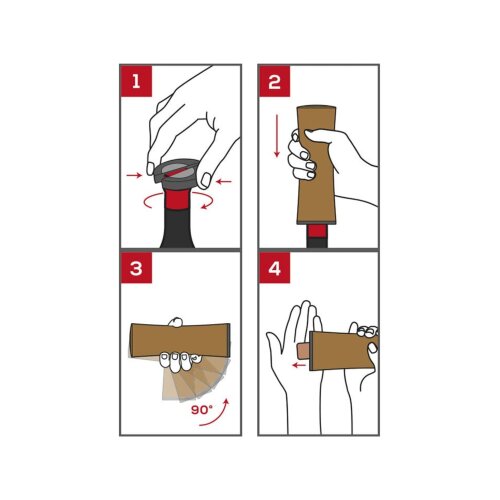 1

2

3

90°

4