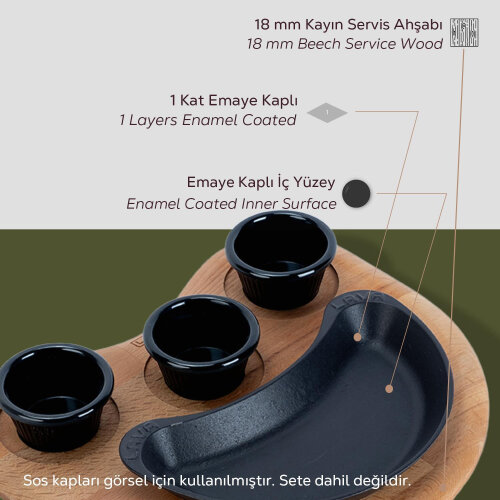 18 mm Kayın Servis Ahşabı
18 mm Beech Service Wood

1 Kat Emaye Kaplı
1 Layers Enamel Coated

1

Emaye Kaplı İç Yüzey
Enamel Coated Inner Surface

LAVA

LAVA

Sos kapları görsel için kullanılmıştır. Sete dahil değildir.